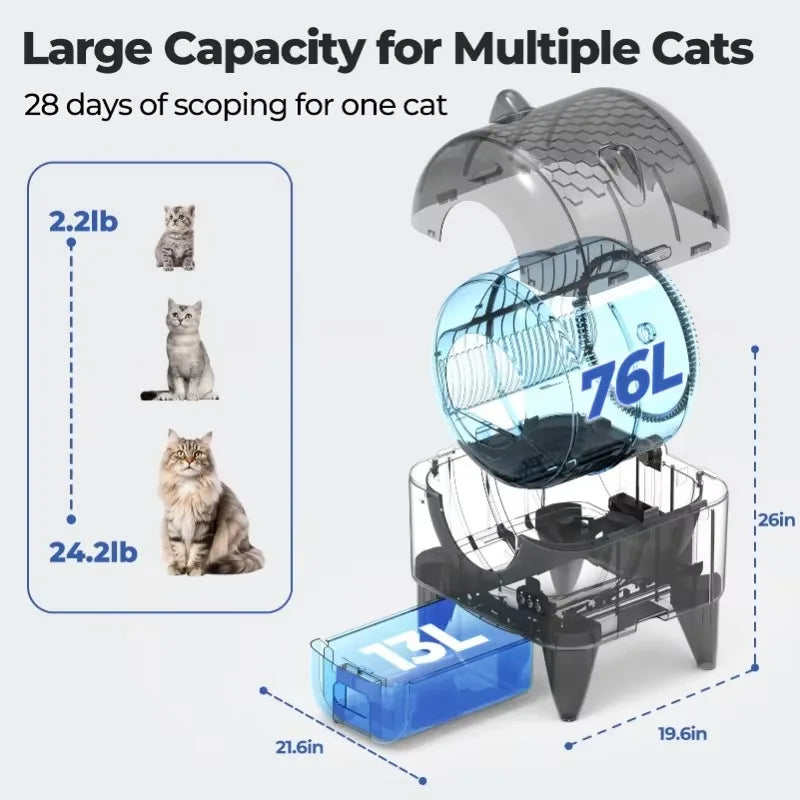 Large Capacity for Multiple Cats

28 days of scoping for one cat

2.2lb

24.2lb

76L

13L

26in

21.6in

19.6in