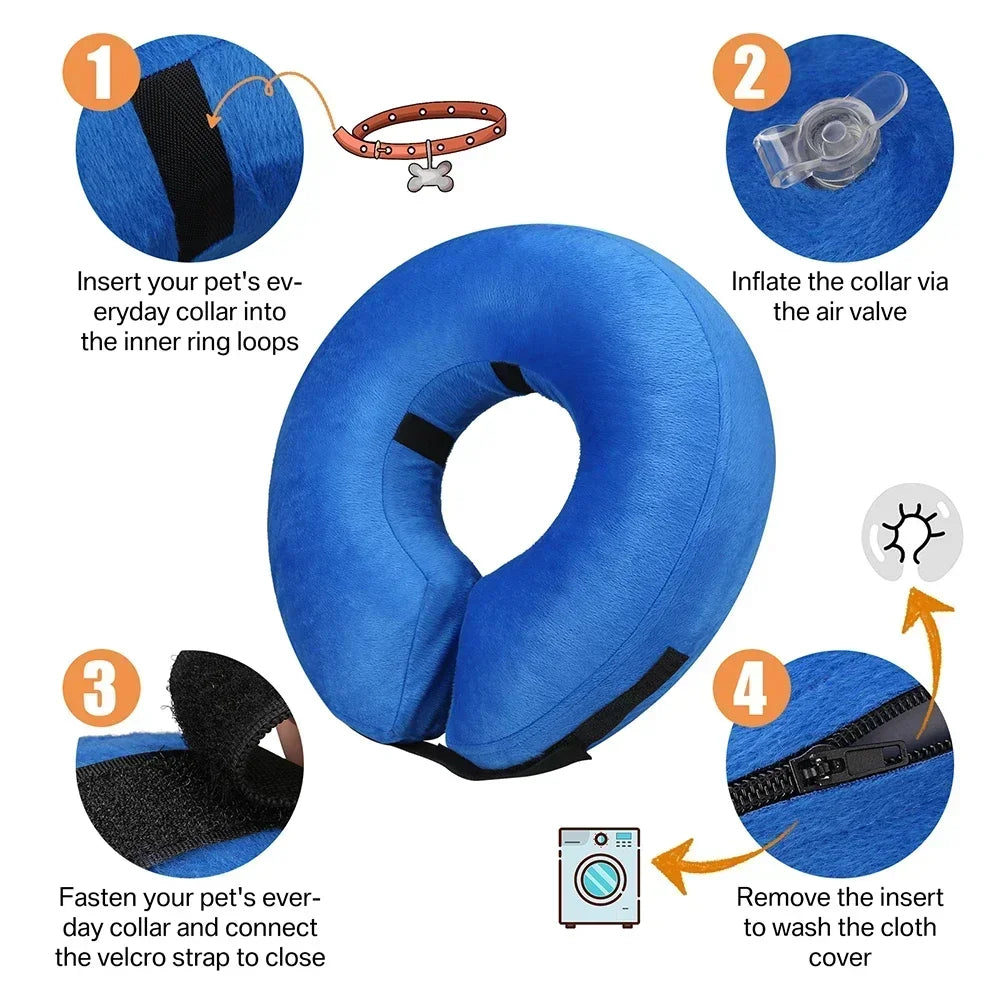 1

Insert your pet's everyday collar into the inner ring loops

2

Inflate the collar via the air valve

3

Fasten your pet's everday collar and connect the velcro strap to close

4

Remove the insert to wash the cloth cover