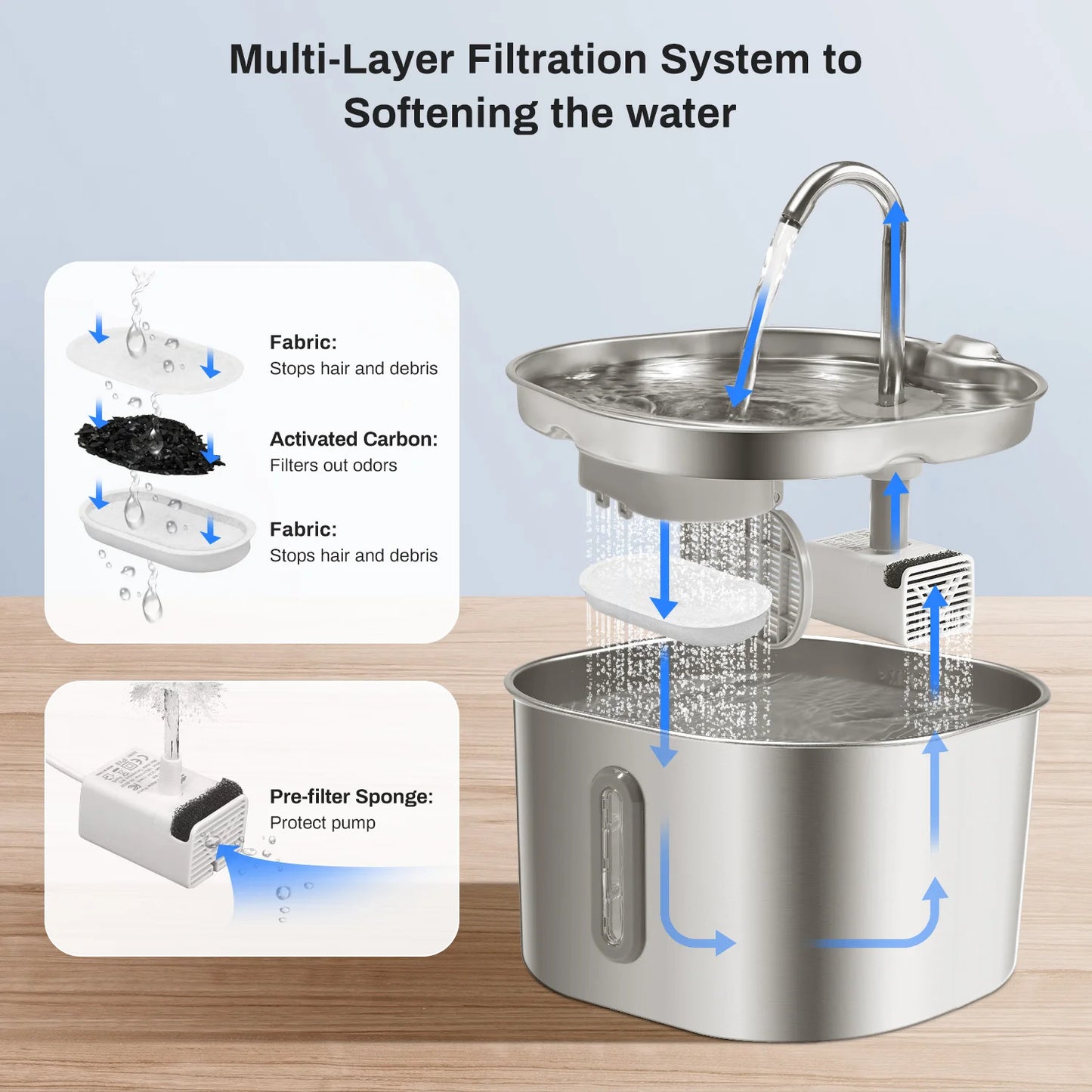 Multi-Layer Filtration System to Softening the water

Fabric:
Stops hair and debris

Activated Carbon:
Filters out odors

Fabric:
Stops hair and debris

Pre-filter Sponge:
Protect pump