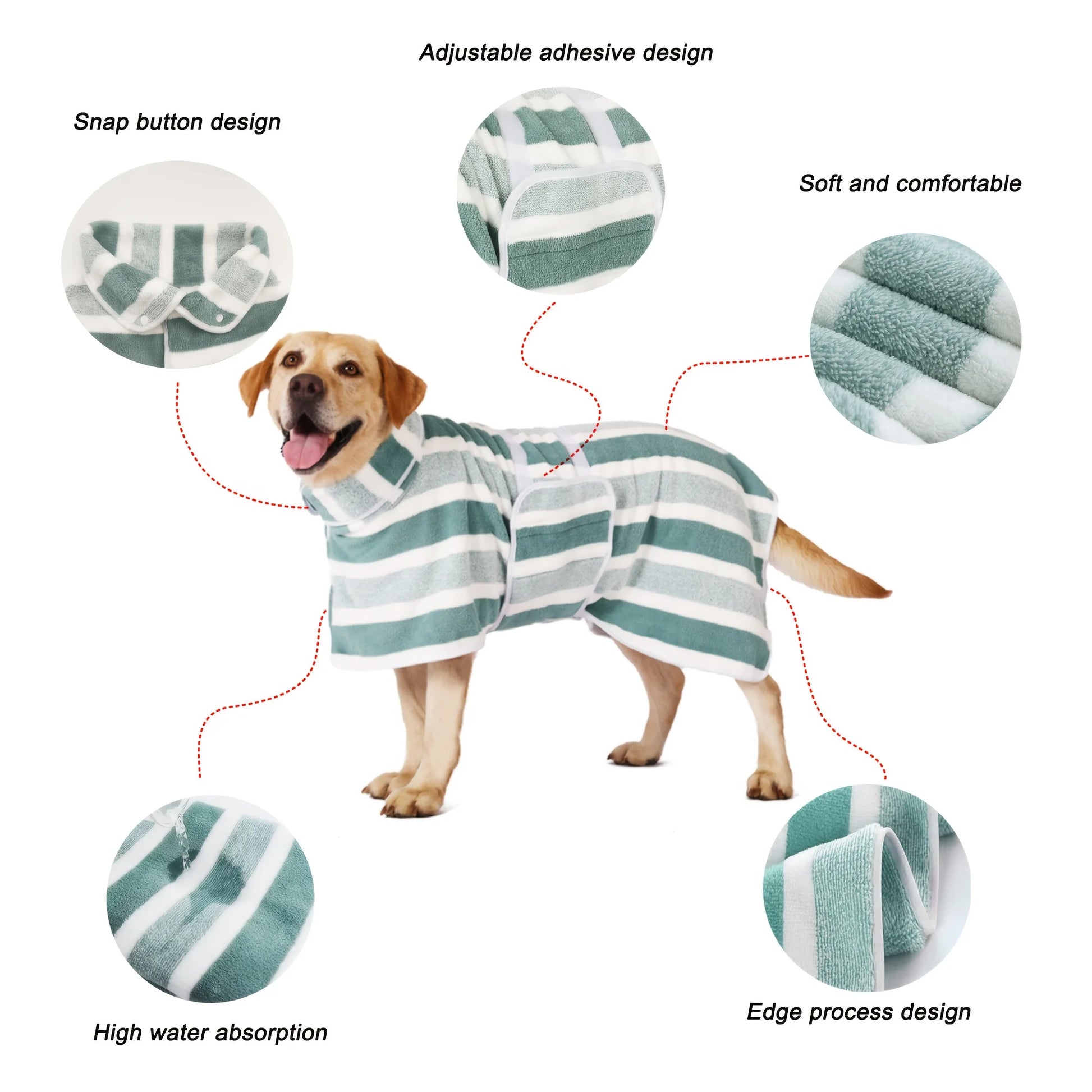 Adjustable adhesive design

Snap button design

Soft and comfortable

High water absorption

Edge process design