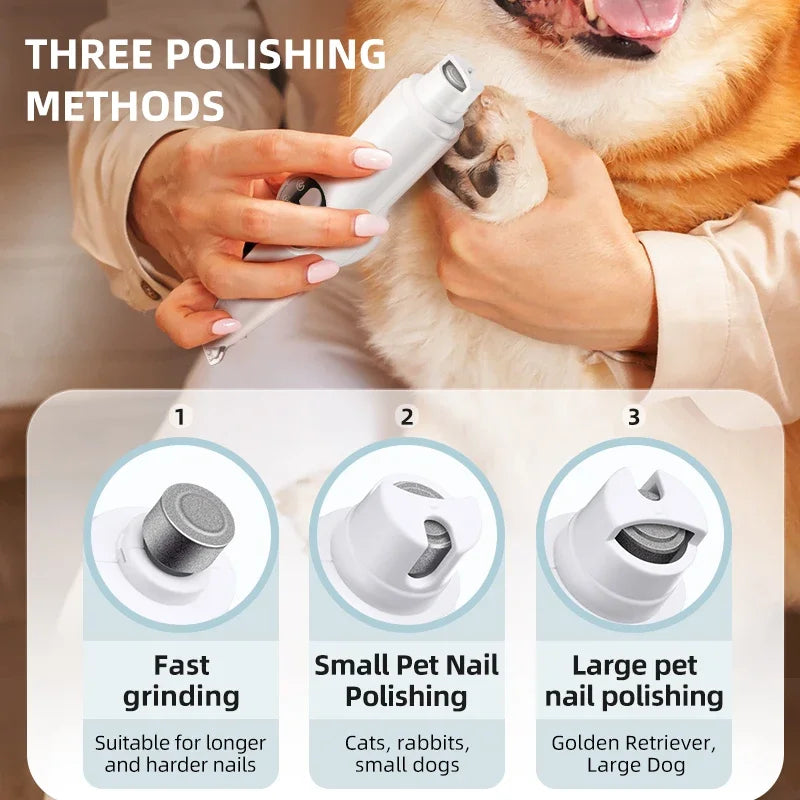 THREE POLISHING METHODS

1

Fast grinding

Suitable for longer and harder nails

2

Small Pet Nail Polishing

Cats, rabbits, small dogs

3

Large pet nail polishing

Golden Retriever, Large Dog